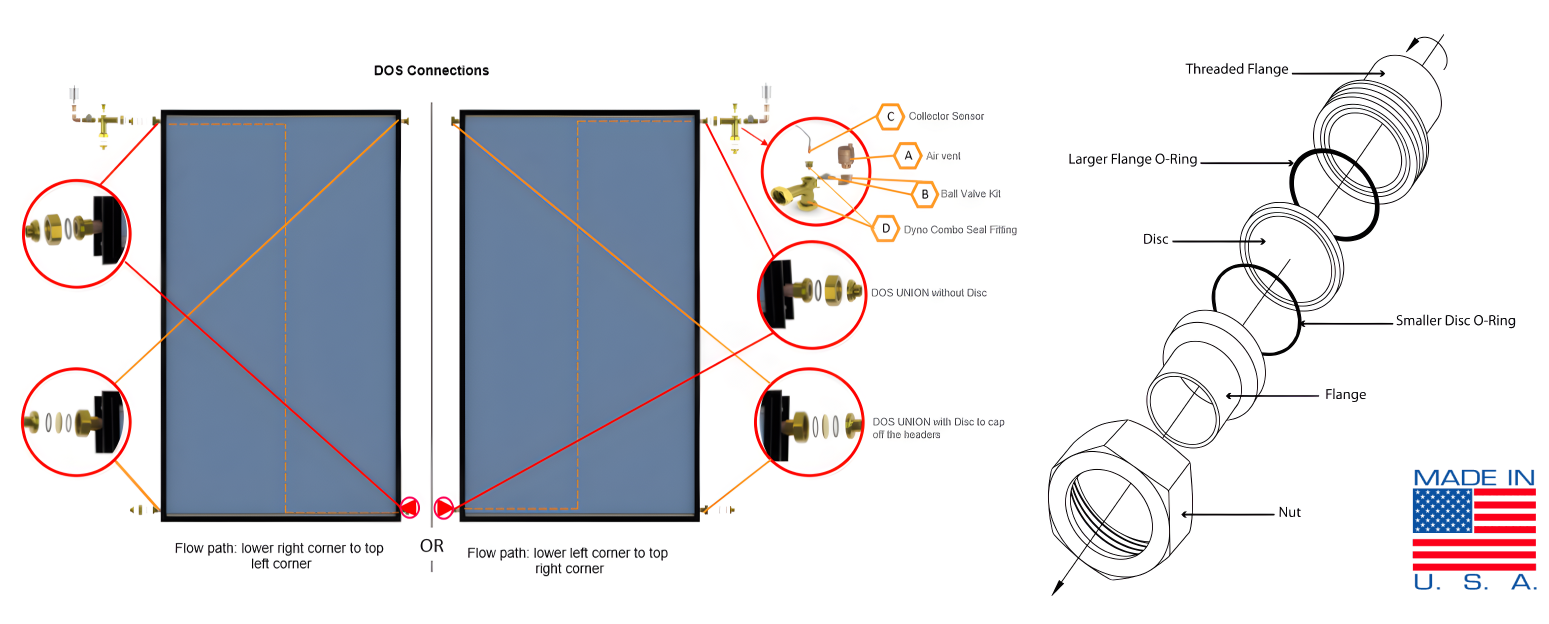 DOS Connections

C Collector Sensor

A Air vent

B Ball Valve Kit

D Dyno Combo Seal Fitting

DOS UNION without Disc

DOS UNION with Disc to cap off the headers

Flow path: lower right corner to top left corner

OR

Flow path: lower left corner to top right corner

Threaded Flange

Larger Flange O-Ring

Disc

Smaller Disc O-Ring

Flange

Nut

MADE IN U. S. A.