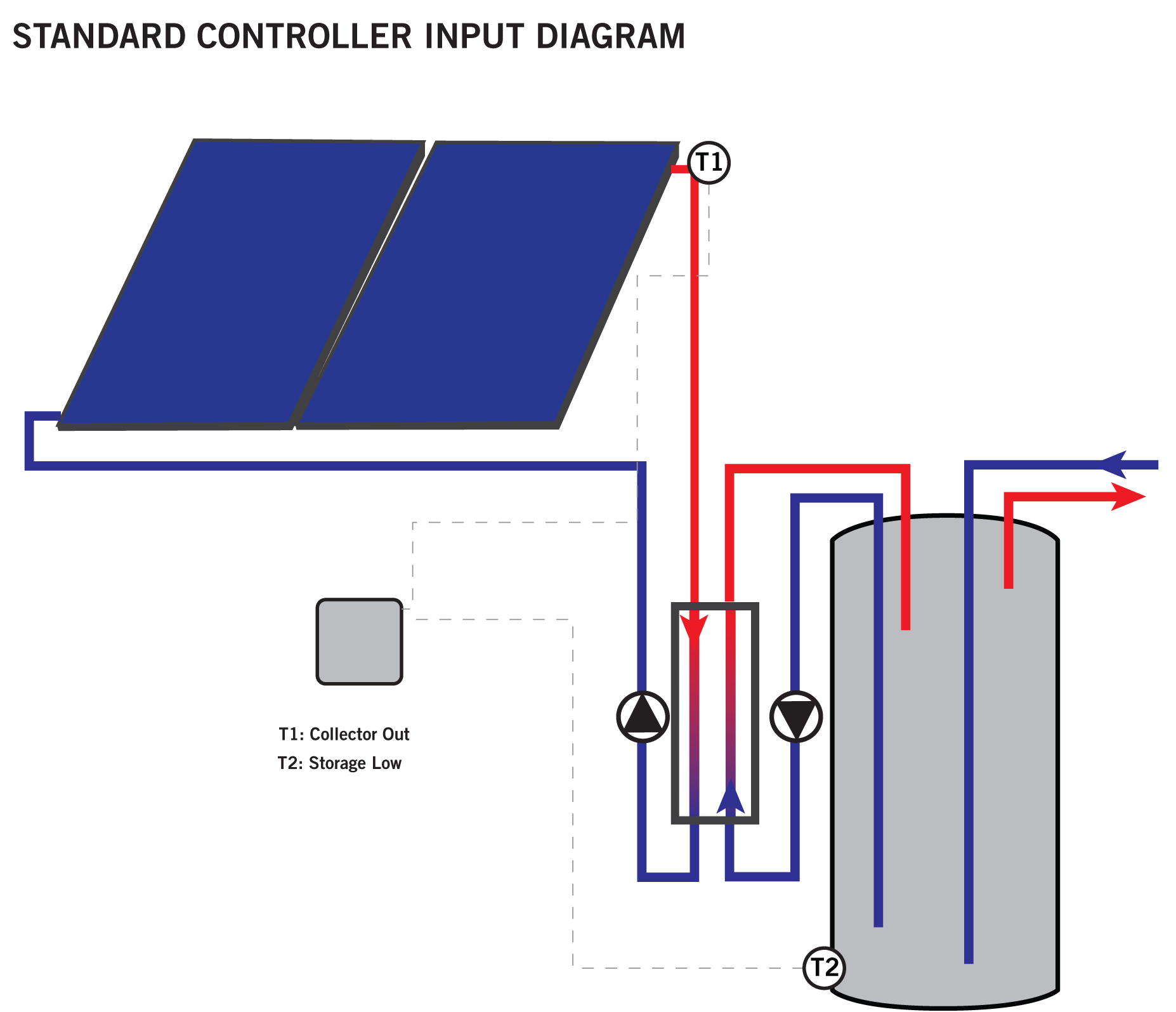 STANDARD CONTROLLER INPUT DIAGRAM

T1

T1: Collector Out
T2: Storage Low

T2