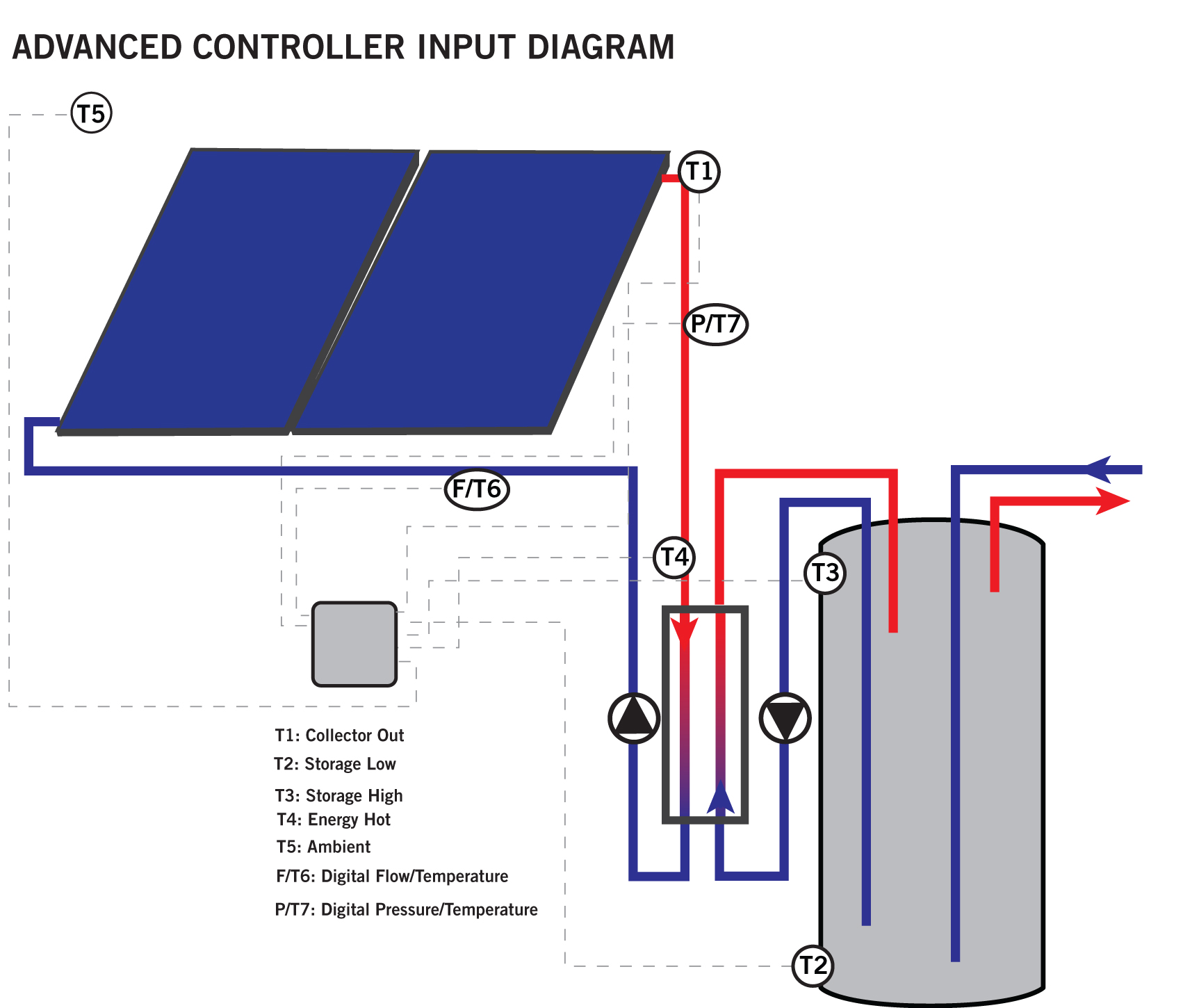 ADVANCED CONTROLLER INPUT DIAGRAM

T5

T1

P/T7

F/T6

T4

T3

T2

T1: Collector Out
T2: Storage Low
T3: Storage High
T4: Energy Hot
T5: Ambient
F/T6: Digital Flow/Temperature
P/T7: Digital Pressure/Temperature